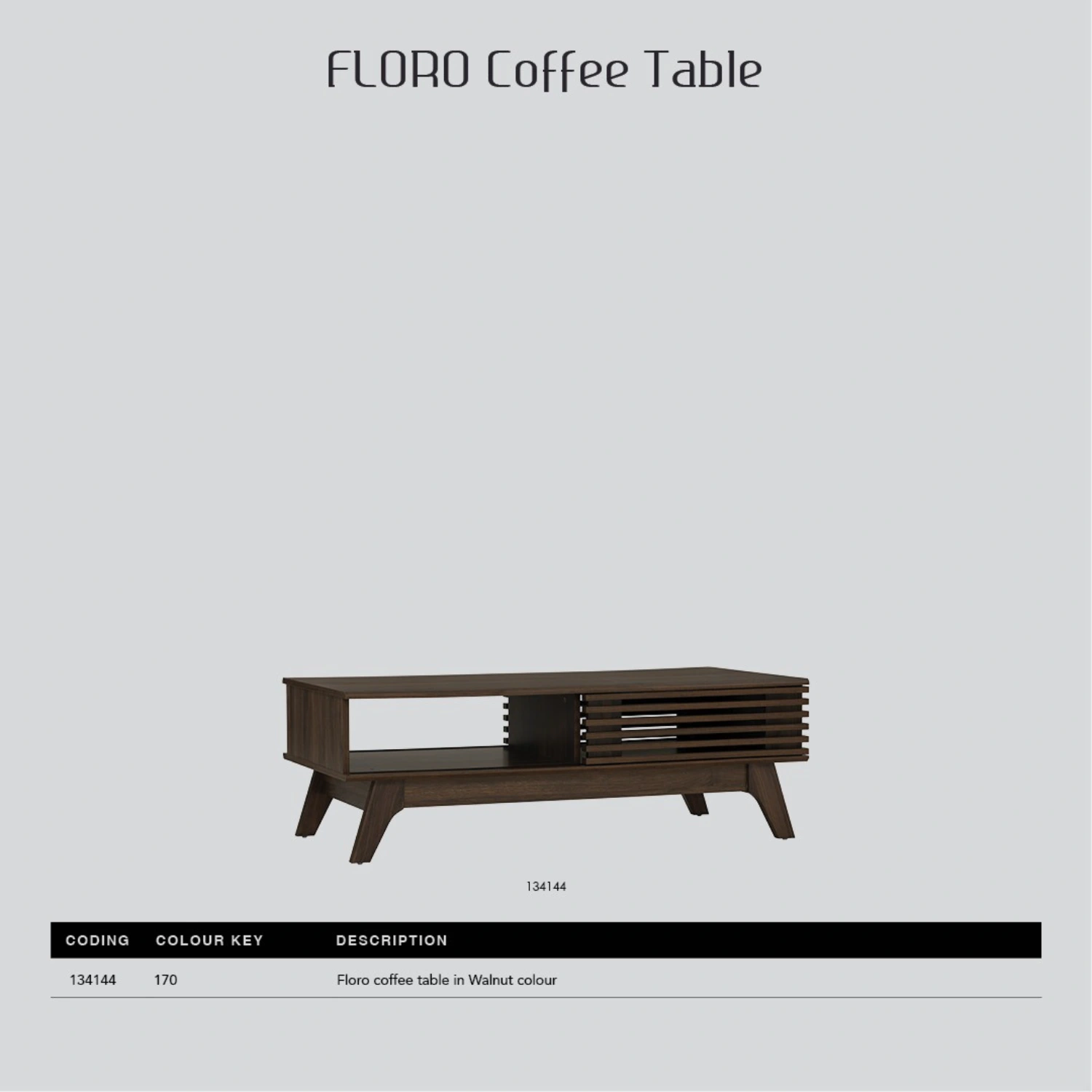 FLORO Coffee Table

134144

| CODING | COLOUR KEY | DESCRIPTION |
|---|---|---|
| 134144 | 170 | Floro coffee table in Walnut colour |