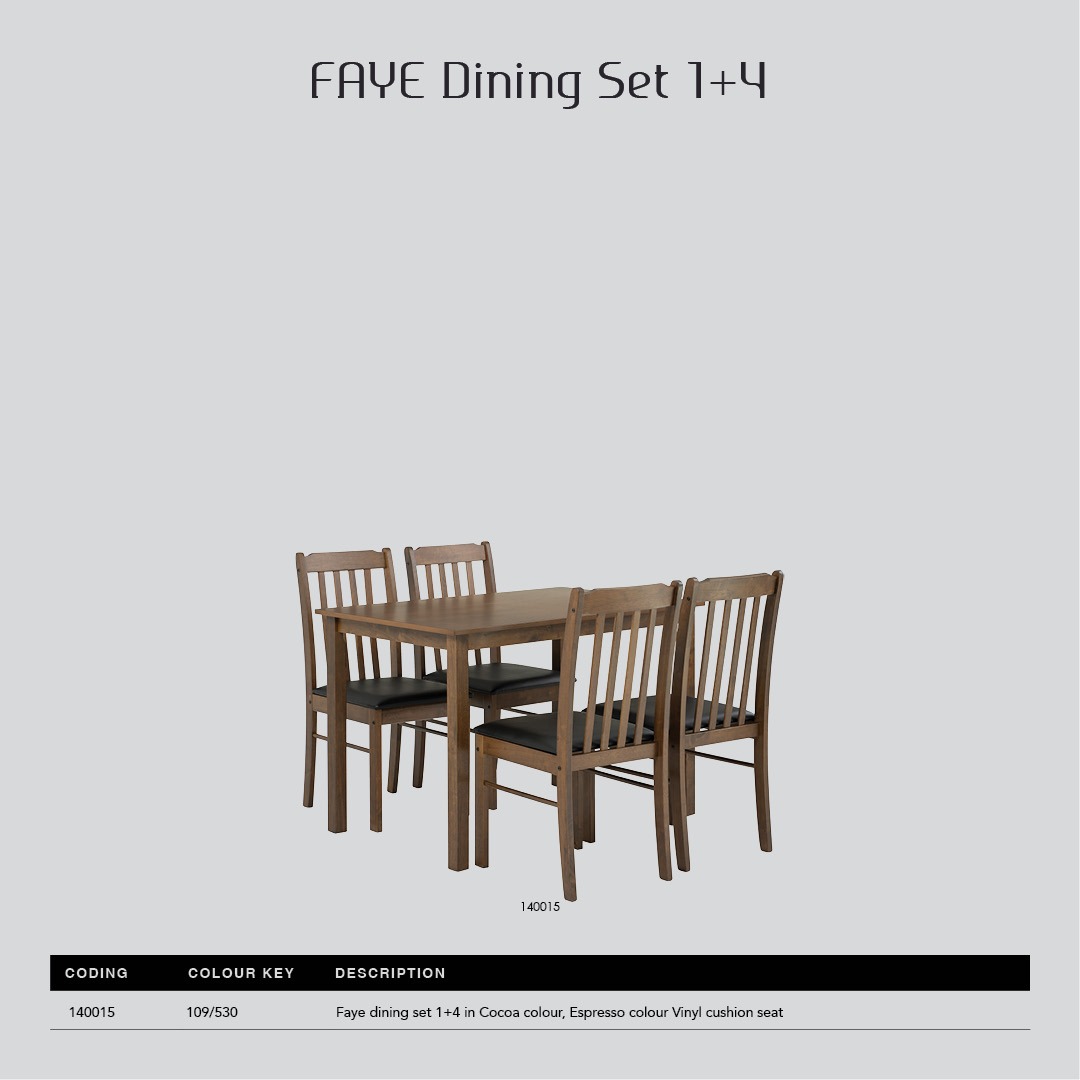 FAYE Dining Set 1+4

140015

| CODING | COLOUR KEY | DESCRIPTION |
|---|---|---|
| 140015 | 109/530 | Faye dining set 1+4 in Cocoa colour, Espresso colour Vinyl cushion seat |