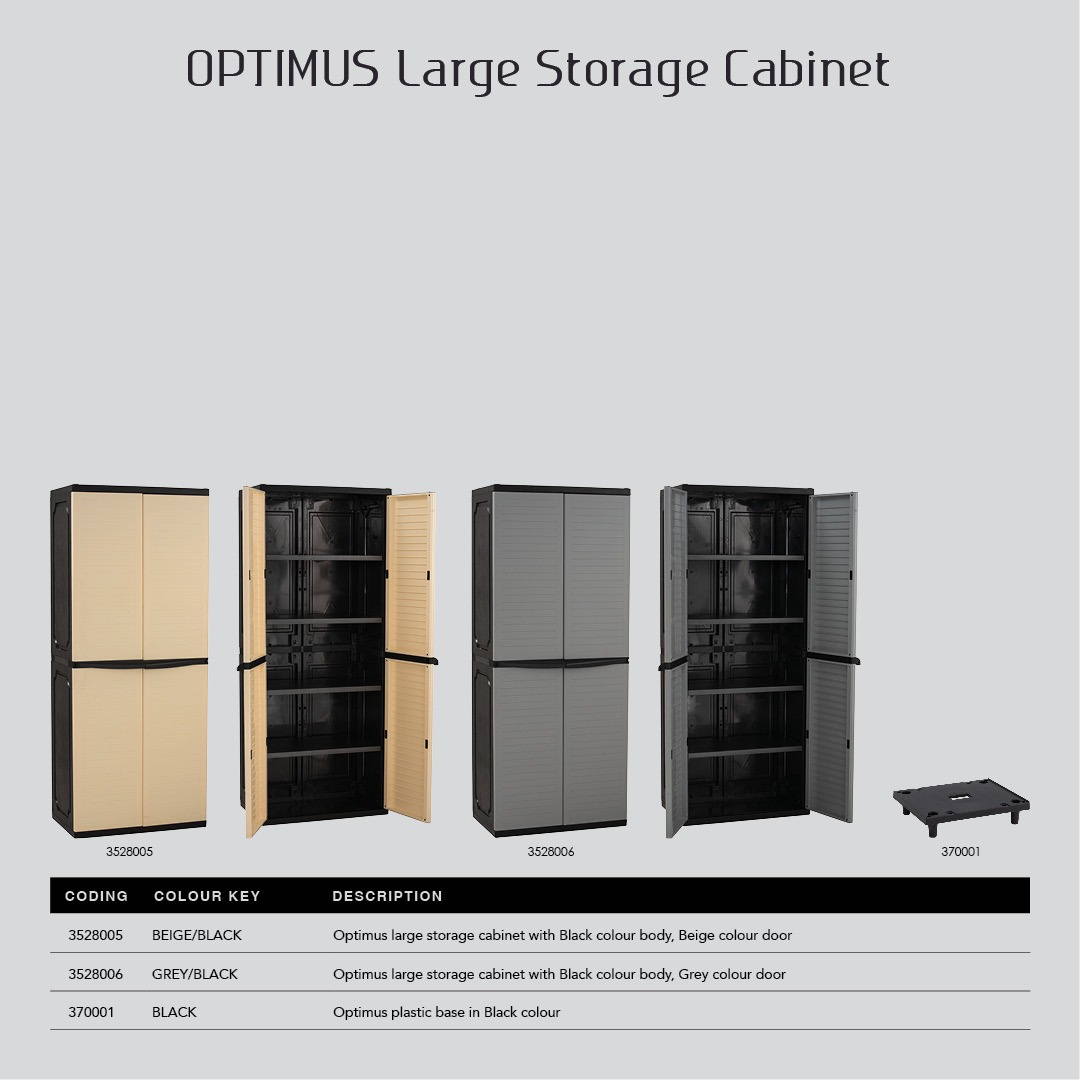 OPTIMUS Large Storage Cabinet

3528005

3528006

370001

| CODING | COLOUR KEY | DESCRIPTION |
|---|---|---|
| 3528005 | BEIGE/BLACK | Optimus large storage cabinet with Black colour body, Beige colour door |
| 3528006 | GREY/BLACK | Optimus large storage cabinet with Black colour body, Grey colour door |
| 370001 | BLACK | Optimus plastic base in Black colour |