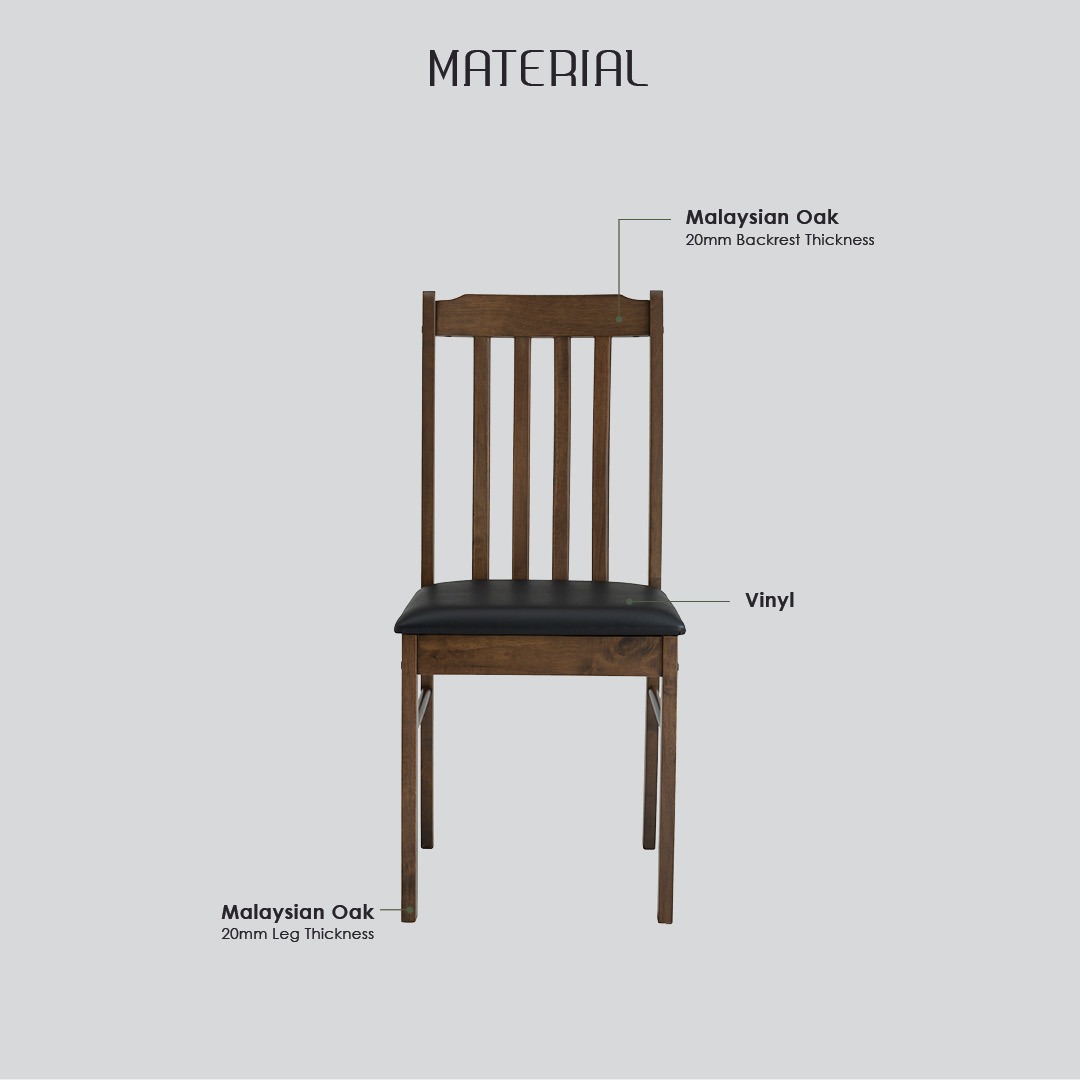 MATERIAL

Malaysian Oak
20mm Backrest Thickness

Vinyl

Malaysian Oak
20mm Leg Thickness