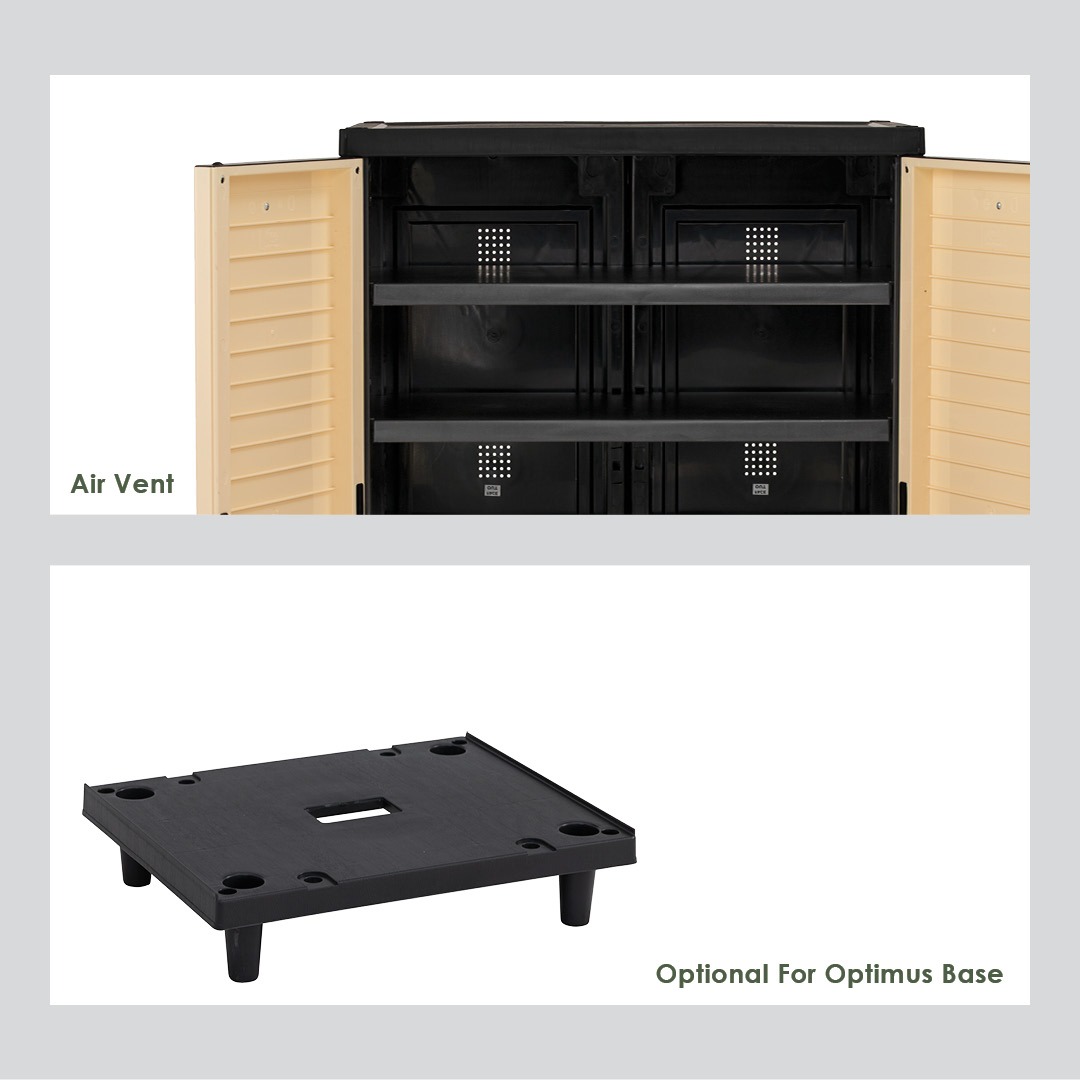 Air Vent

Optional For Optimus Base