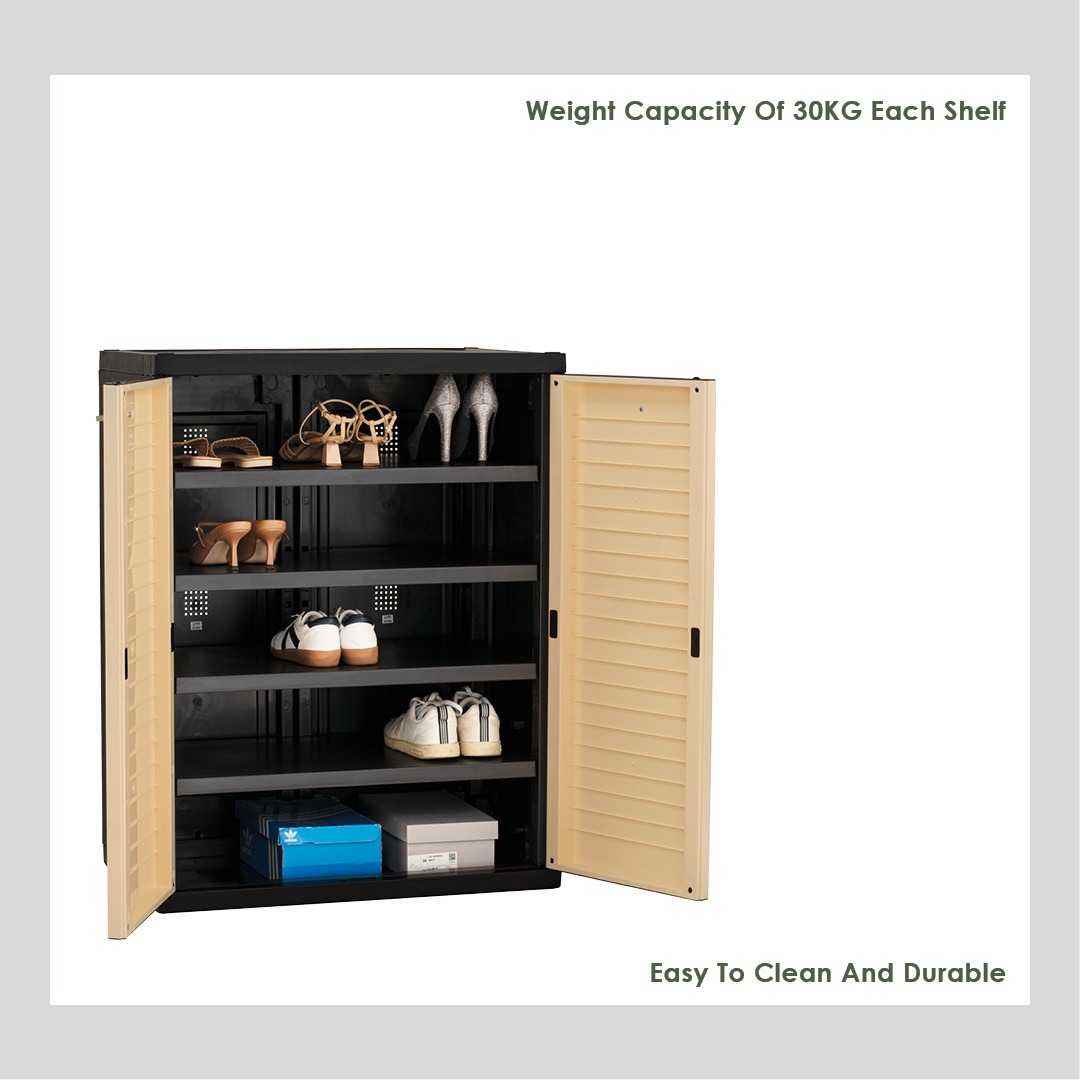 Weight Capacity Of 30KG Each Shelf

Easy To Clean And Durable