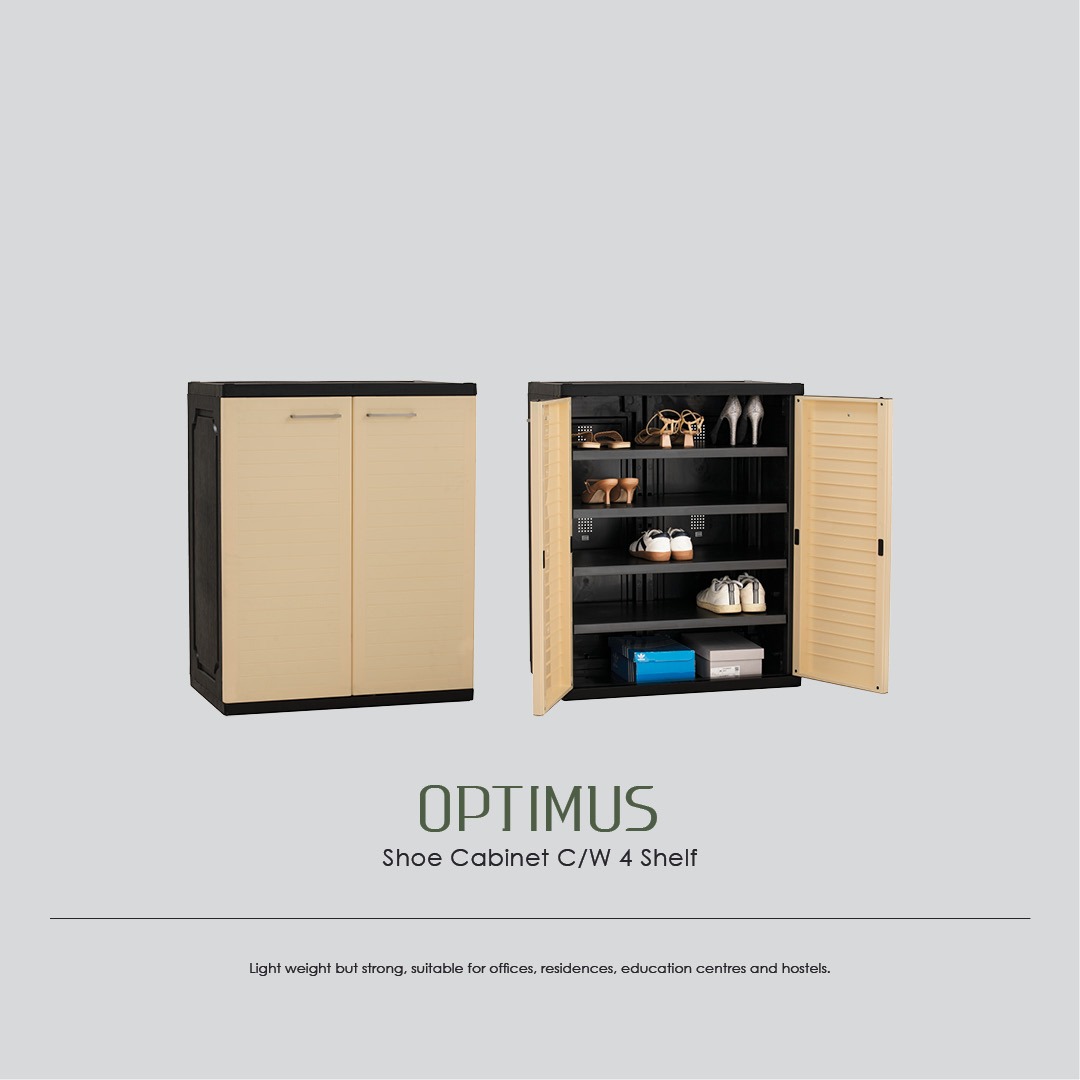 OPTIMUS
Shoe Cabinet C/W 4 Shelf

Light weight but strong, suitable for offices, residences, education centres and hostels.