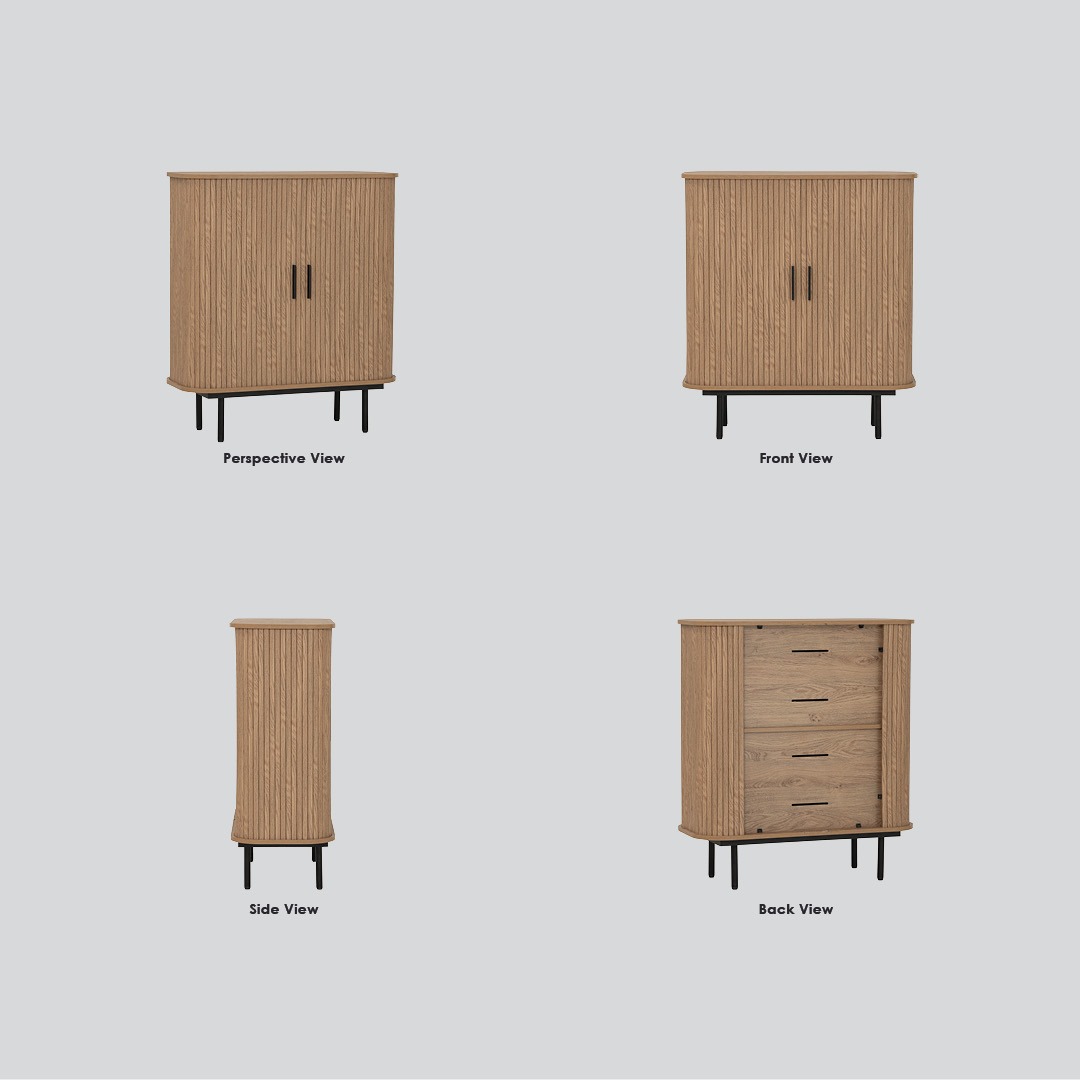 Perspective View

Front View

Side View

Back View