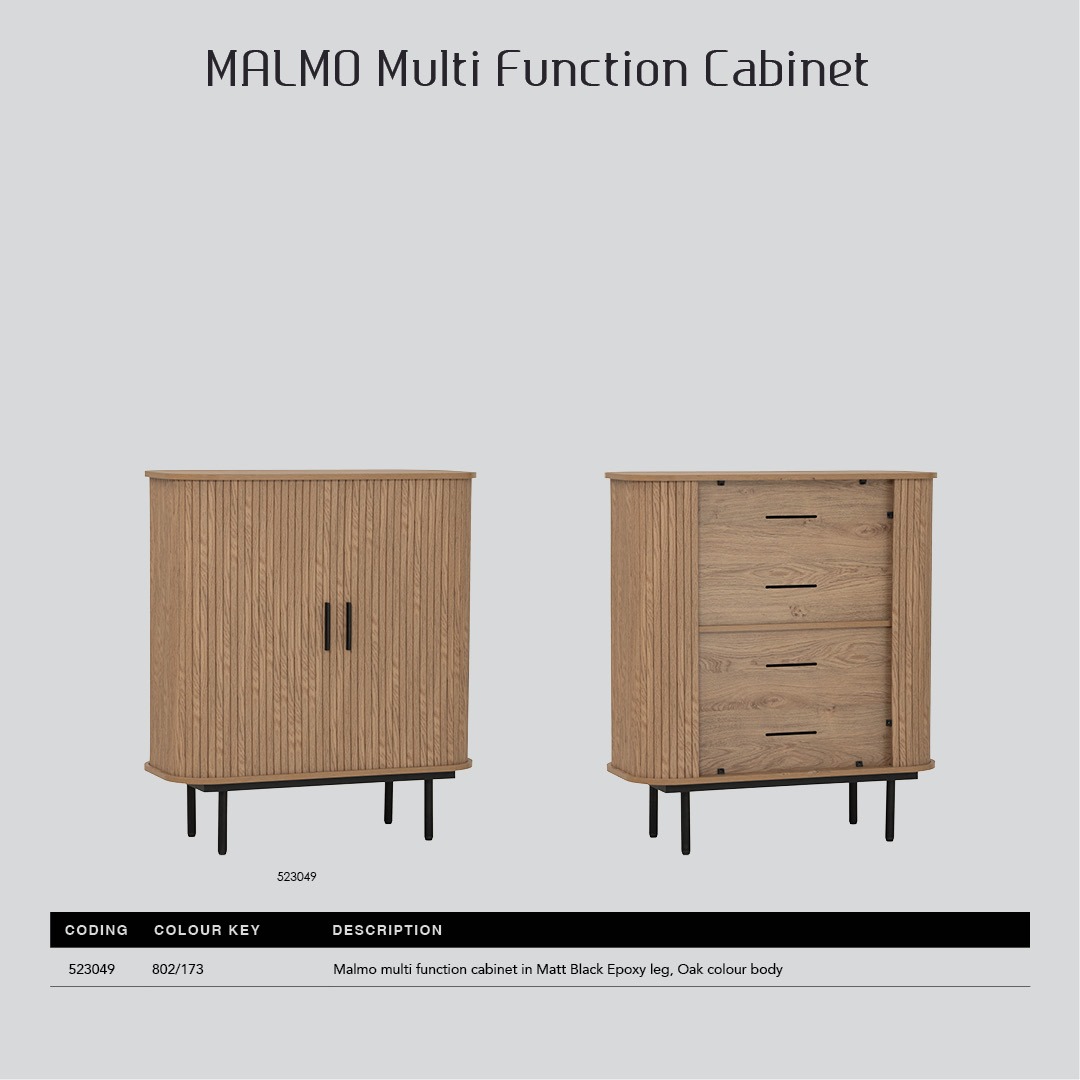 MALMO Multi Function Cabinet

523049

| CODING | COLOUR KEY | DESCRIPTION |
|---|---|---|
| 523049 | 802/173 | Malmo multi function cabinet in Matt Black Epoxy leg, Oak colour body |