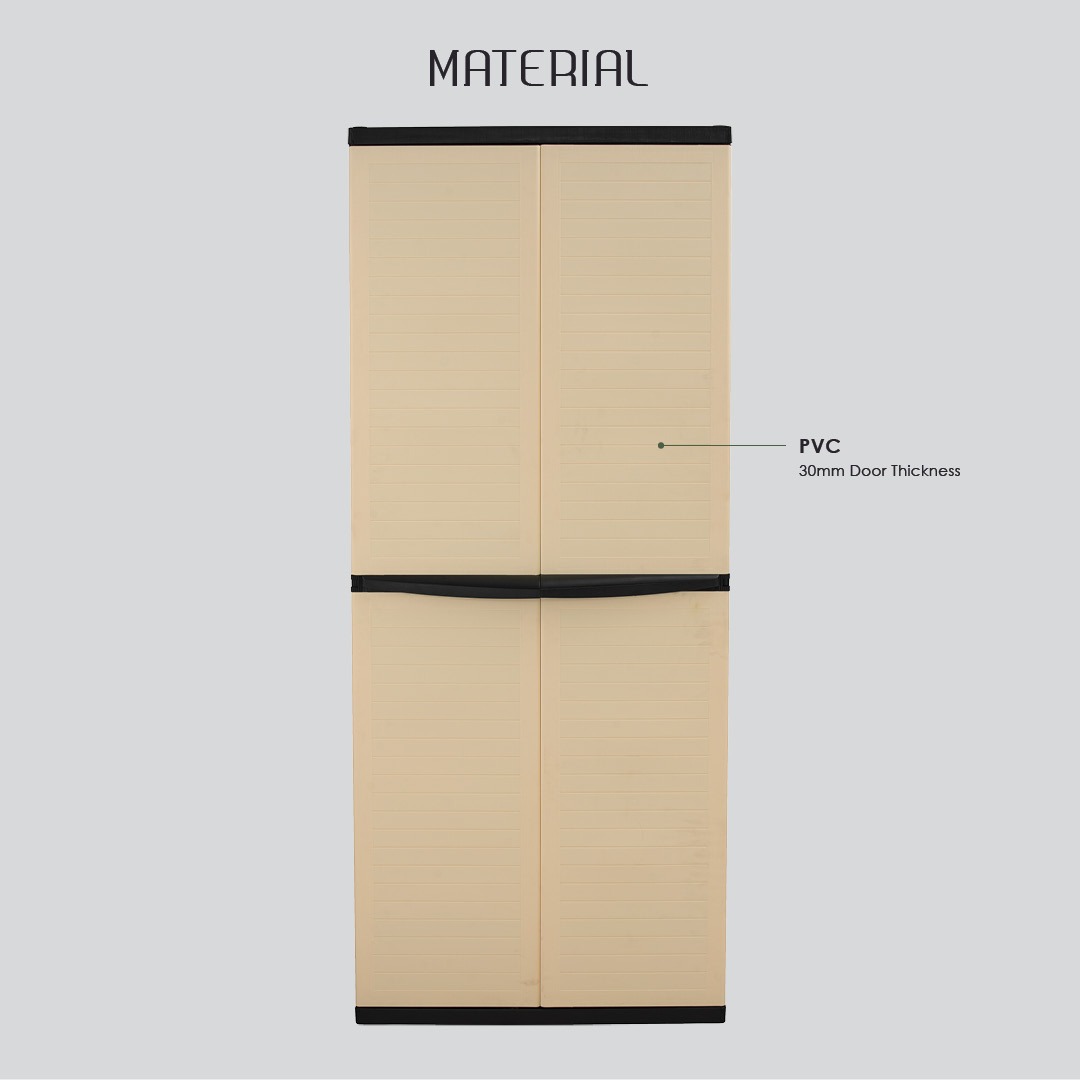 MATERIAL

PVC
30mm Door Thickness