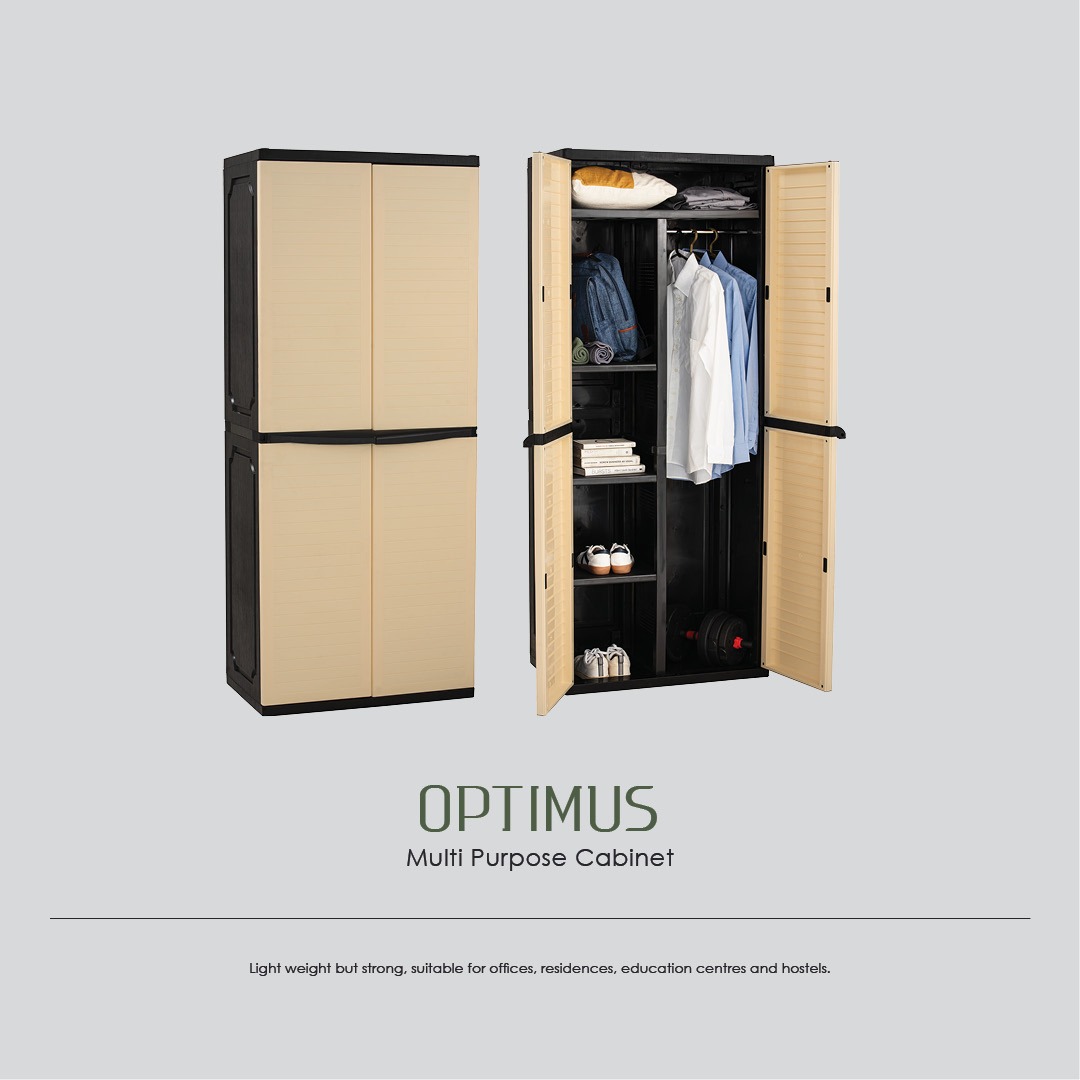 OPTIMUS
Multi Purpose Cabinet

Light weight but strong, suitable for offices, residences, education centres and hostels.